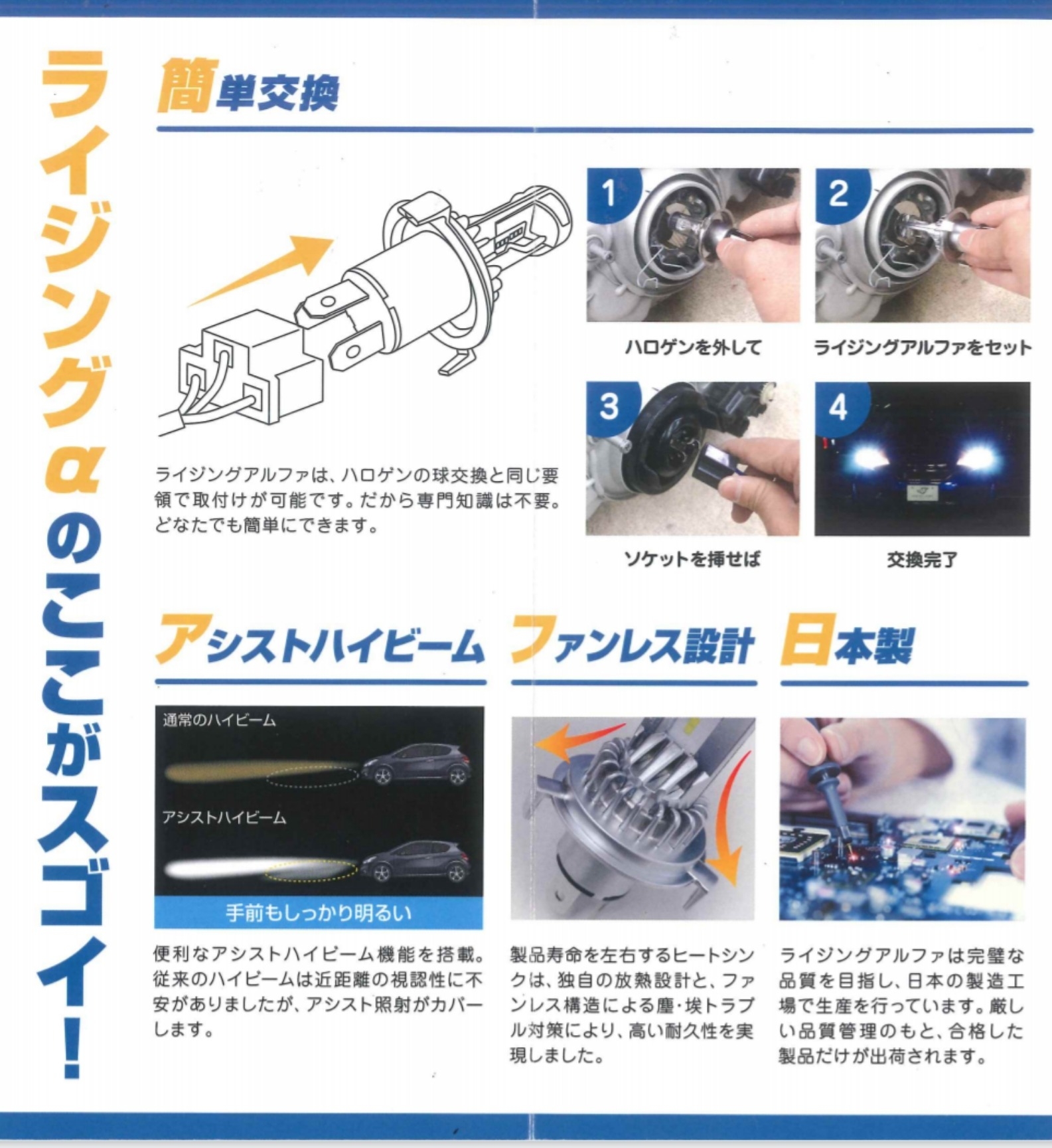 ライジングαのここがスゴイ!

簡単交換

ライジングアルファは、ハロゲンの球交換と同じ要領で取付けが可能です。だから専門知識は不要。どなたでも簡単にできます。

1
ハロゲンを外して

2
ライジングアルファをセット

3
ソケットを挿せば

4
交換完了

アシストハイビーム

通常のハイビーム
アシストハイビーム
手前もしっかり明るい

便利なアシストハイビーム機能を搭載。従来のハイビームは近距離の視認性に不安がありましたが、アシスト照射がカバーします。

ファンレス設計

製品寿命を左右するヒートシンクは、独自の放熱設計と、ファンレス構造による塵・埃トラブル対策により、高い耐久性を実現しました。

日本製

ライジングアルファは完璧な品質を目指し、日本の製造工場で生産を行っています。厳しい品質管理のもと、合格した製品だけが出荷されます。